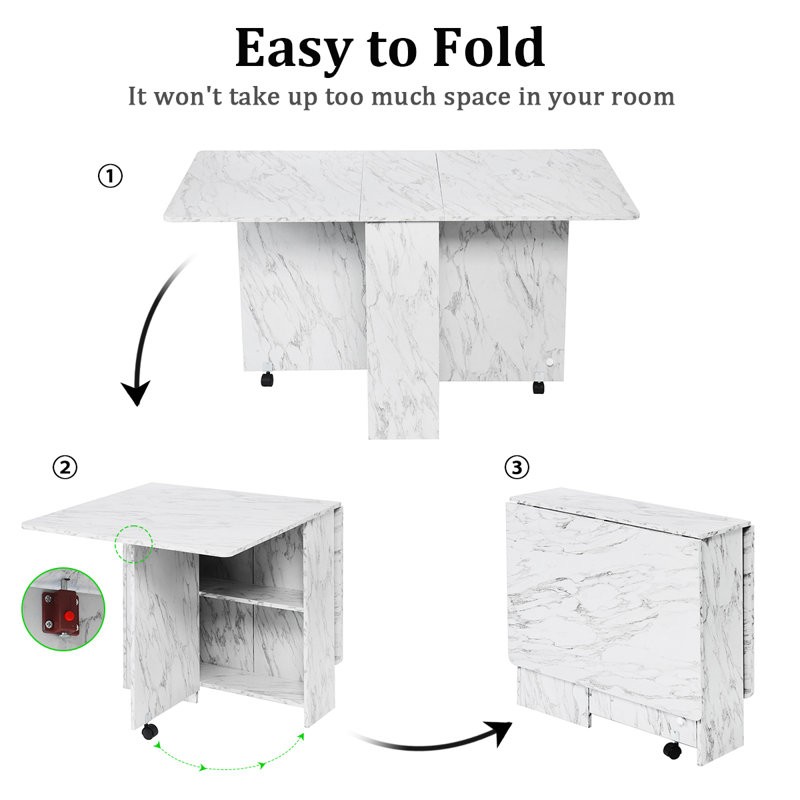 Easy to Fold
It won't take up too much space in your room

①

②

③